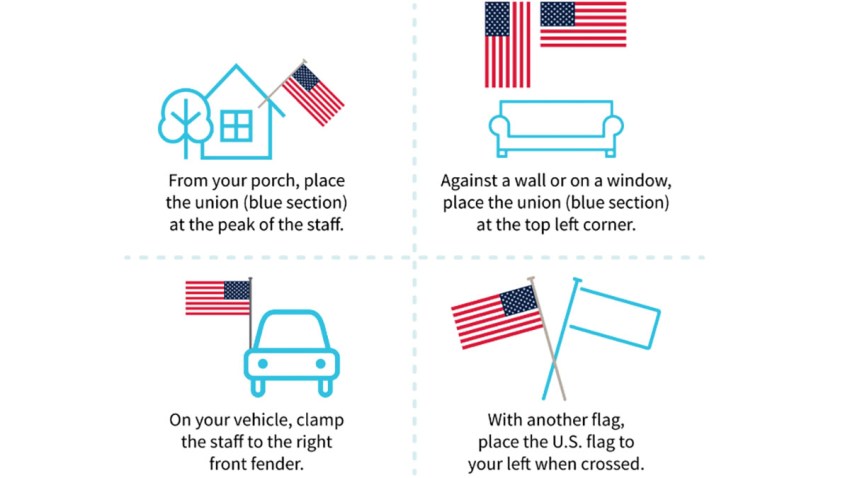 From your porch, place the union (blue section) at the peak of the staff.

Against a wall or on a window, place the union (blue section) at the top left corner.

On your vehicle, clamp the staff to the right front fender.

With another flag, place the U.S. flag to your left when crossed.